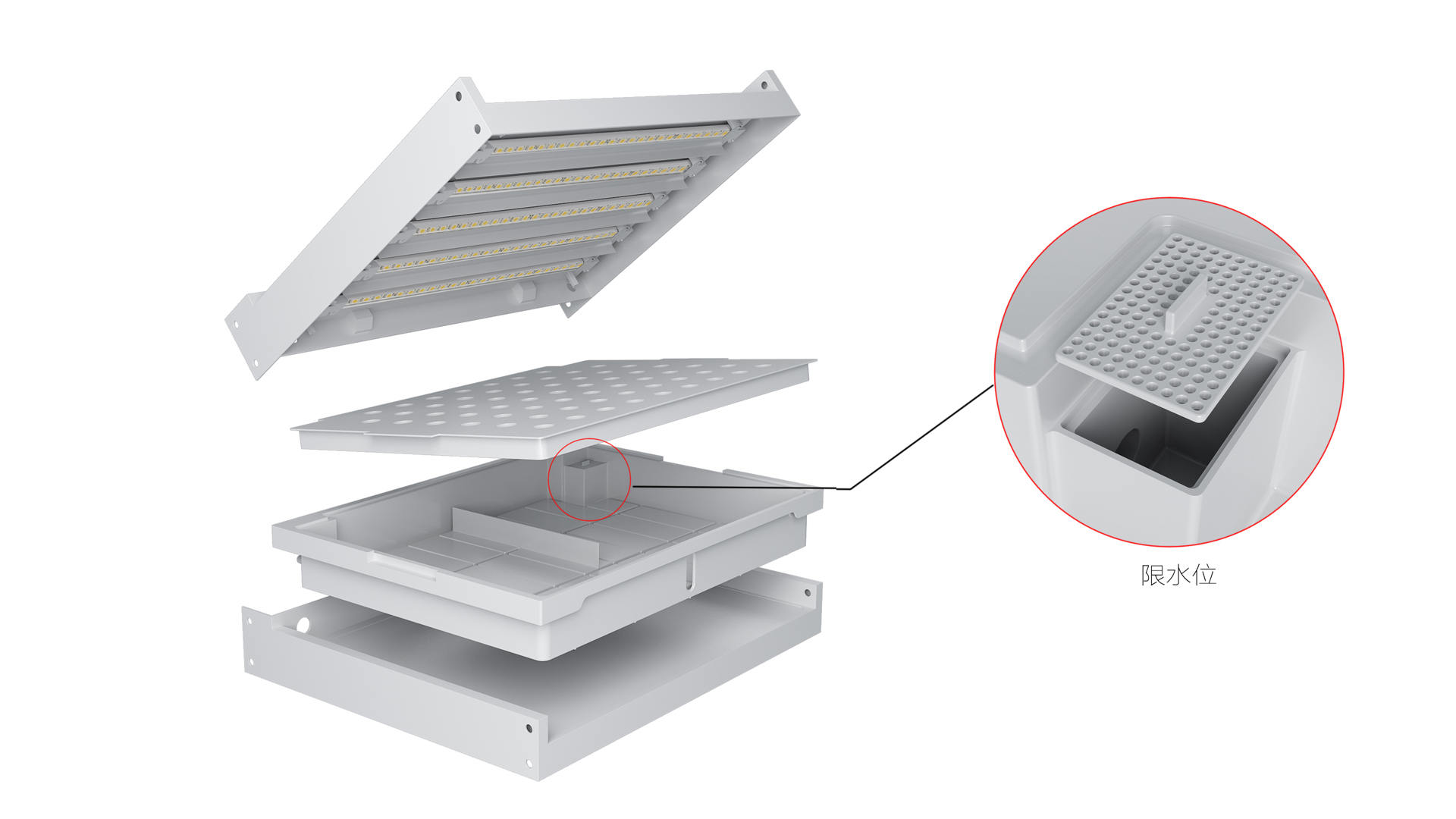 限水位